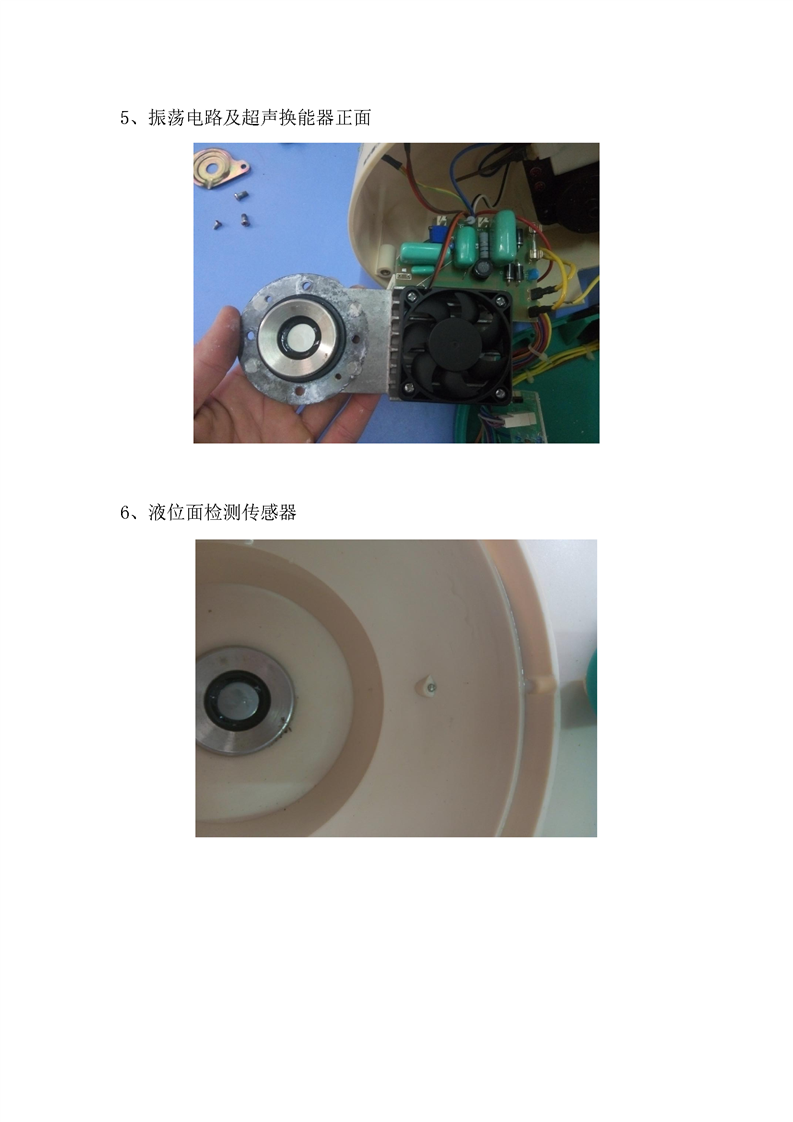 5、振荡电路及超声换能器正面

6、液位面检测传感器